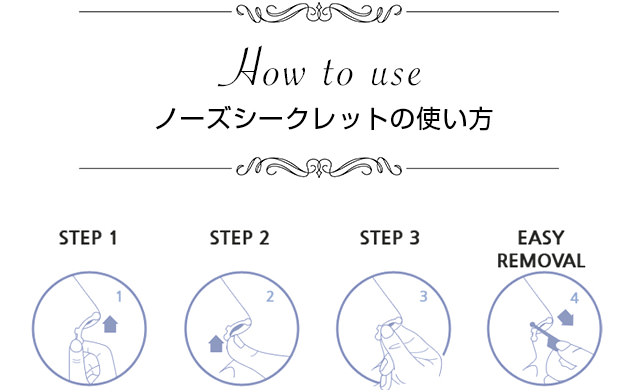 How to use
ノーズシークレットの使い方

STEP 1

1

STEP 2

2

STEP 3

3

EASY REMOVAL

4