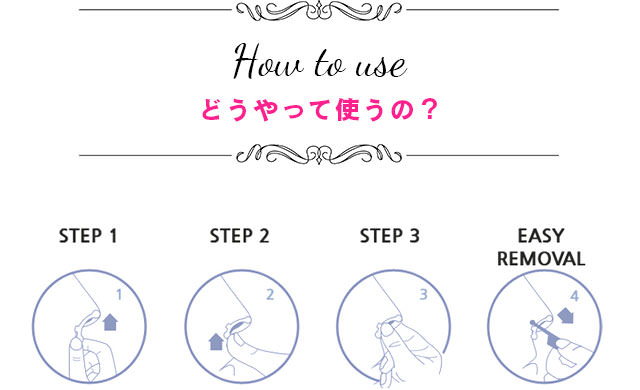 How to use

どうやって使うの？

STEP 1

1

STEP 2

2

STEP 3

3

EASY REMOVAL

4