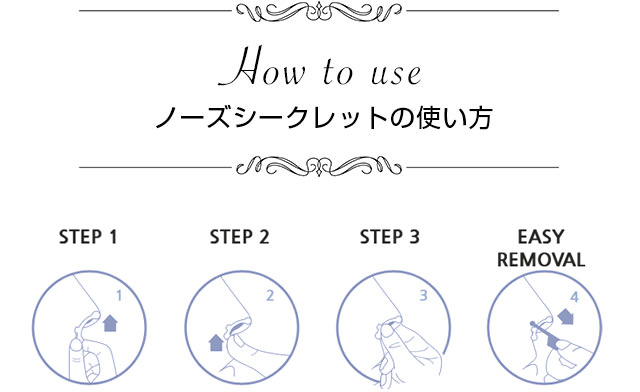 How to use
ノーズシークレットの使い方

STEP 1

1

STEP 2

2

STEP 3

3

EASY REMOVAL

4